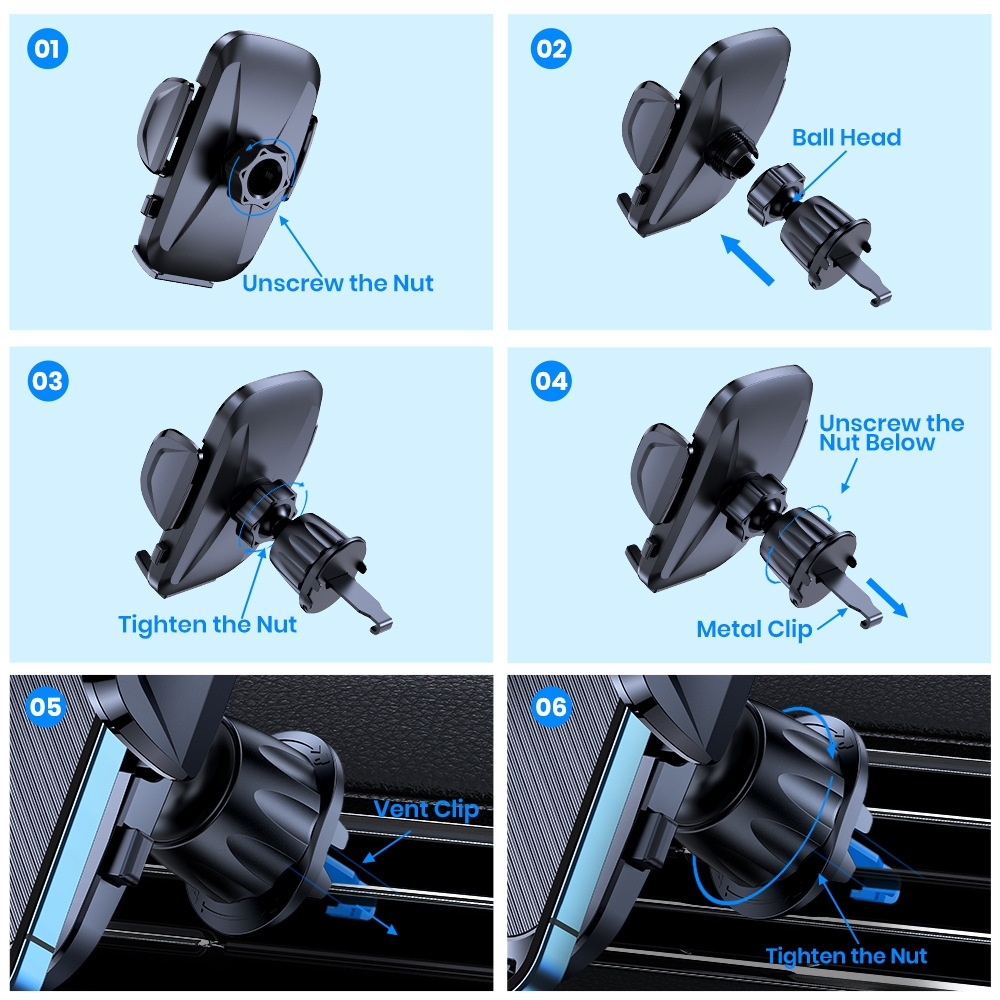 01

Unscrew the Nut

02

Ball Head

03

Tighten the Nut

04

Unscrew the Nut Below

Metal Clip

05

Vent Clip

06

Tighten the Nut